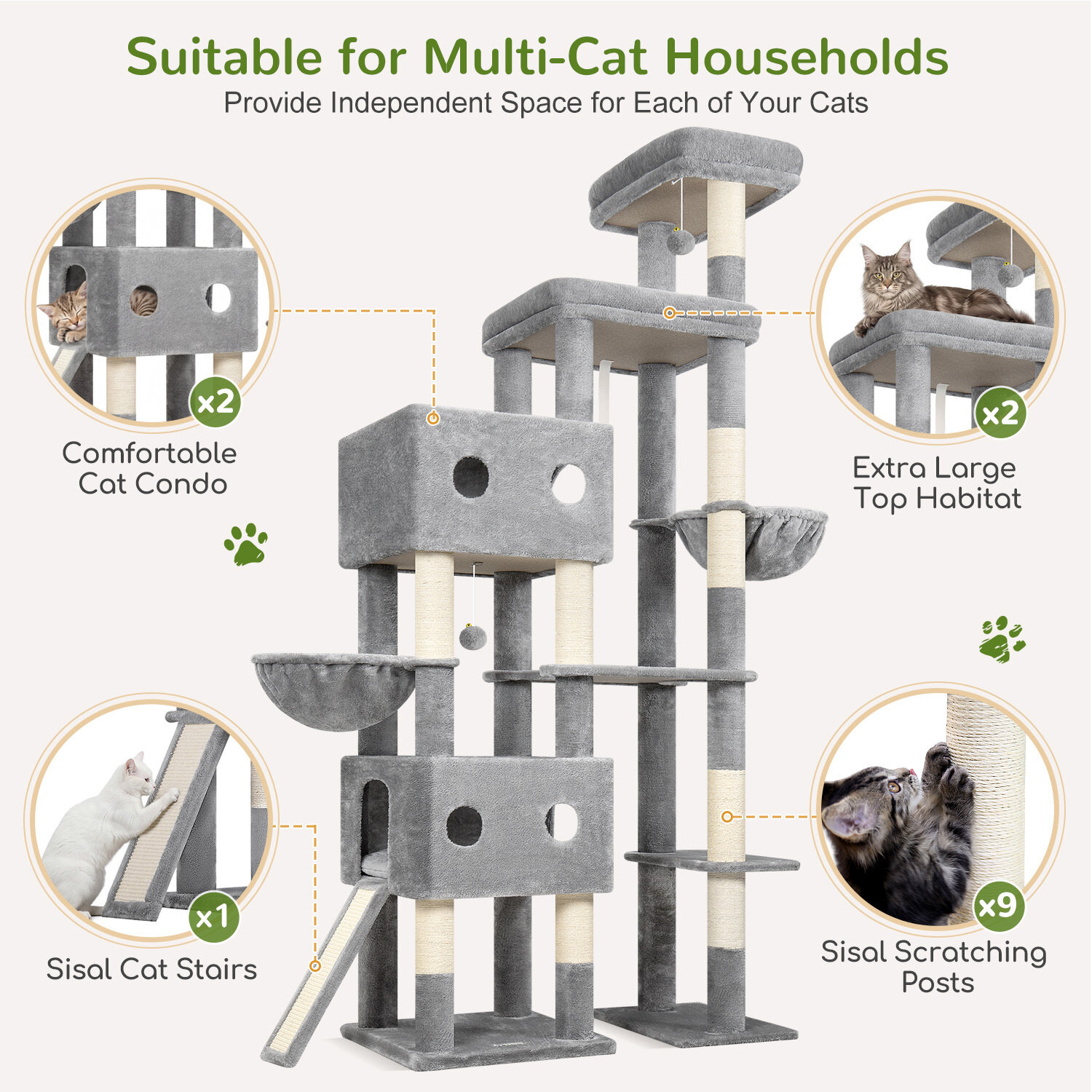 Suitable for Multi-Cat Households
Provide Independent Space for Each of Your Cats

x2
Comfortable Cat Condo

x2
Extra Large Top Habitat

x1
Sisal Cat Stairs

x9
Sisal Scratching Posts